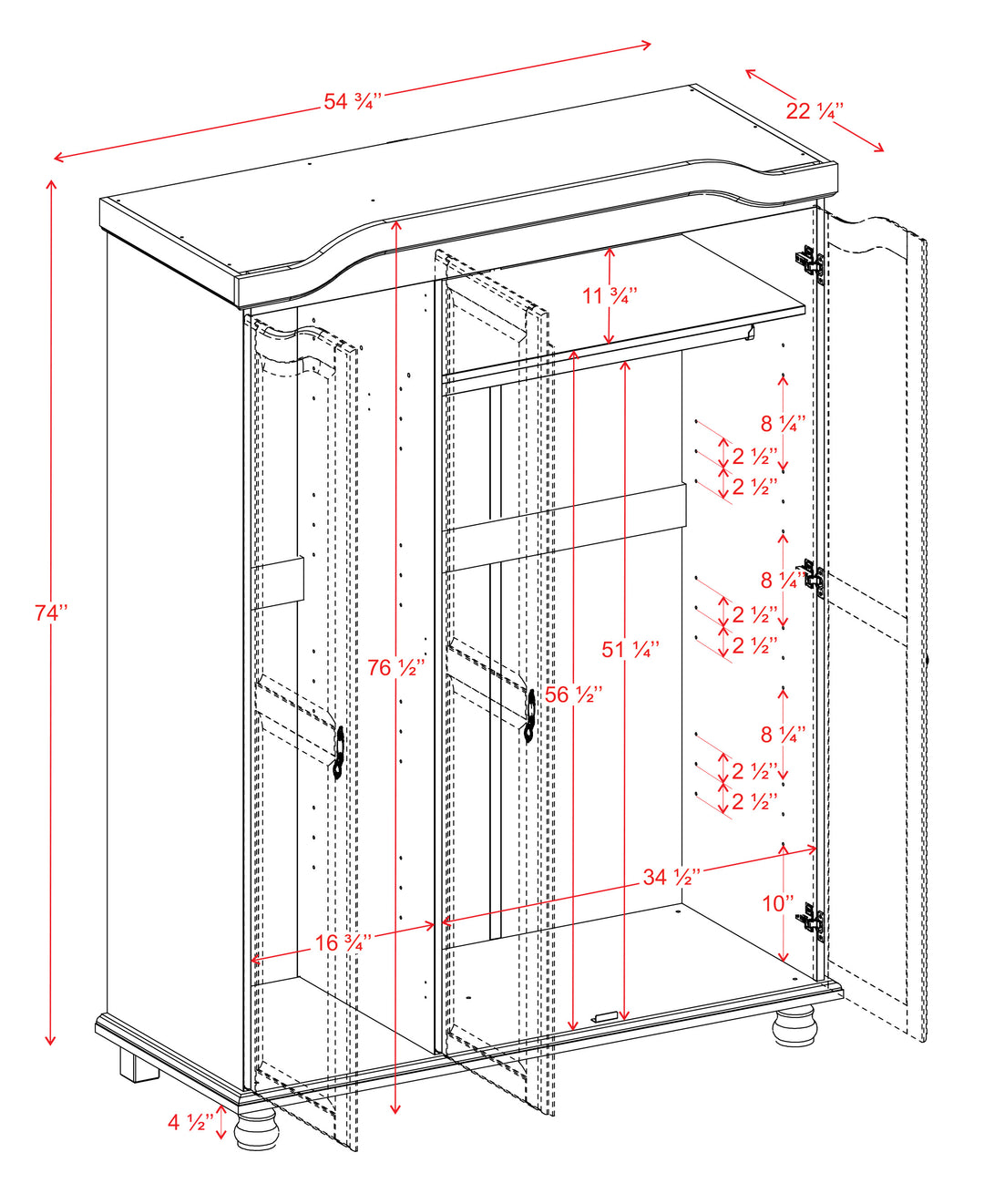 54 ¾''

22 ¼''

74''

11 ¾''

8 ¼''

2 ½''

2 ½''

8 ¼''

2 ½''

2 ½''

76 ½''

51 ¼''

56 ½''

8 ¼''

2 ½''

2 ½''

34 ½''

10''

16 ¾''

4 ½''