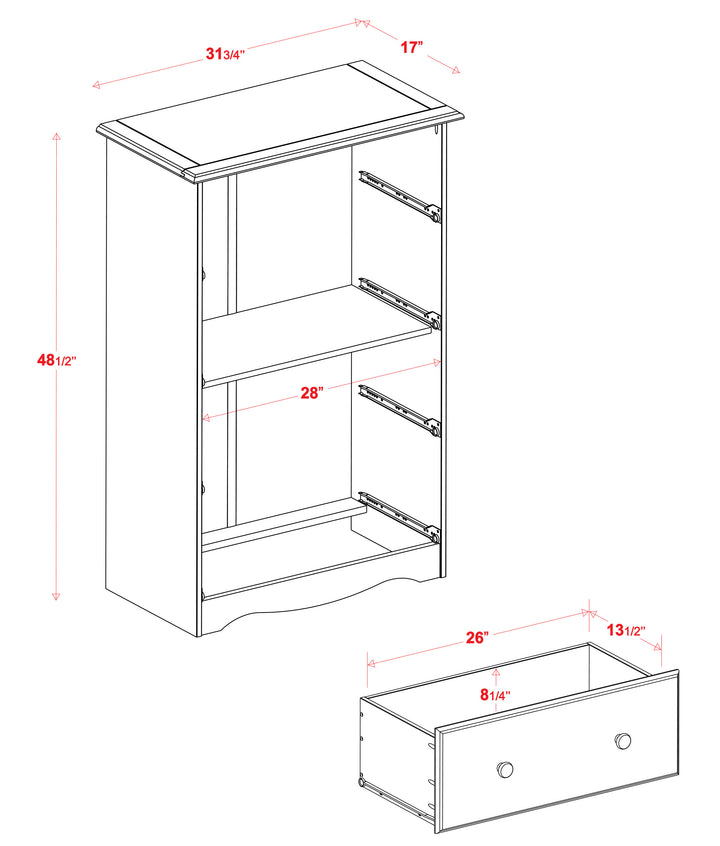 31 3/4"

17"

48 1/2"

28"

26"

13 1/2"

8 1/4"