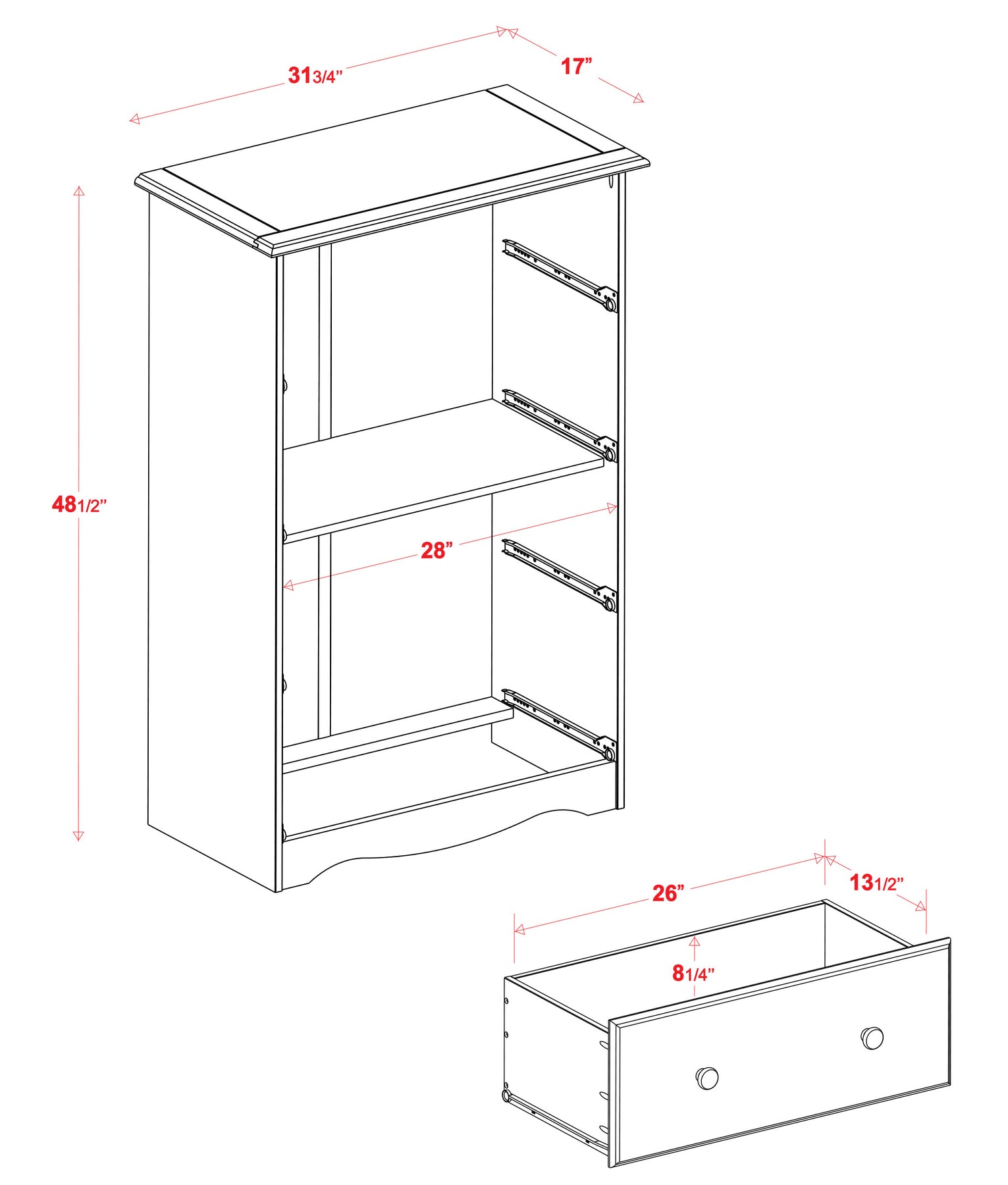 31 3/4”

17”

48 1/2”

28”

26”

13 1/2”

8 1/4”