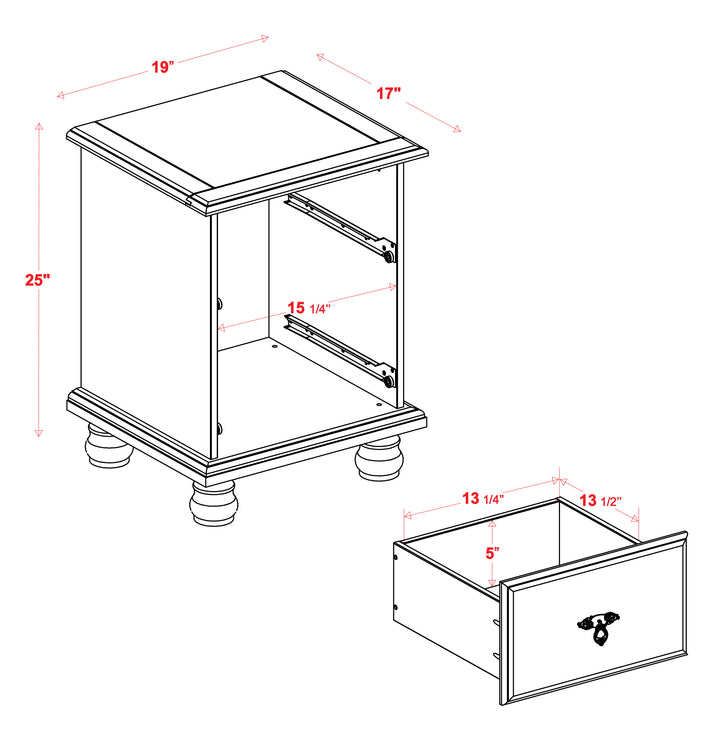 19"

17"

25"

15 1/4"

13 1/4"

13 1/2"

5"