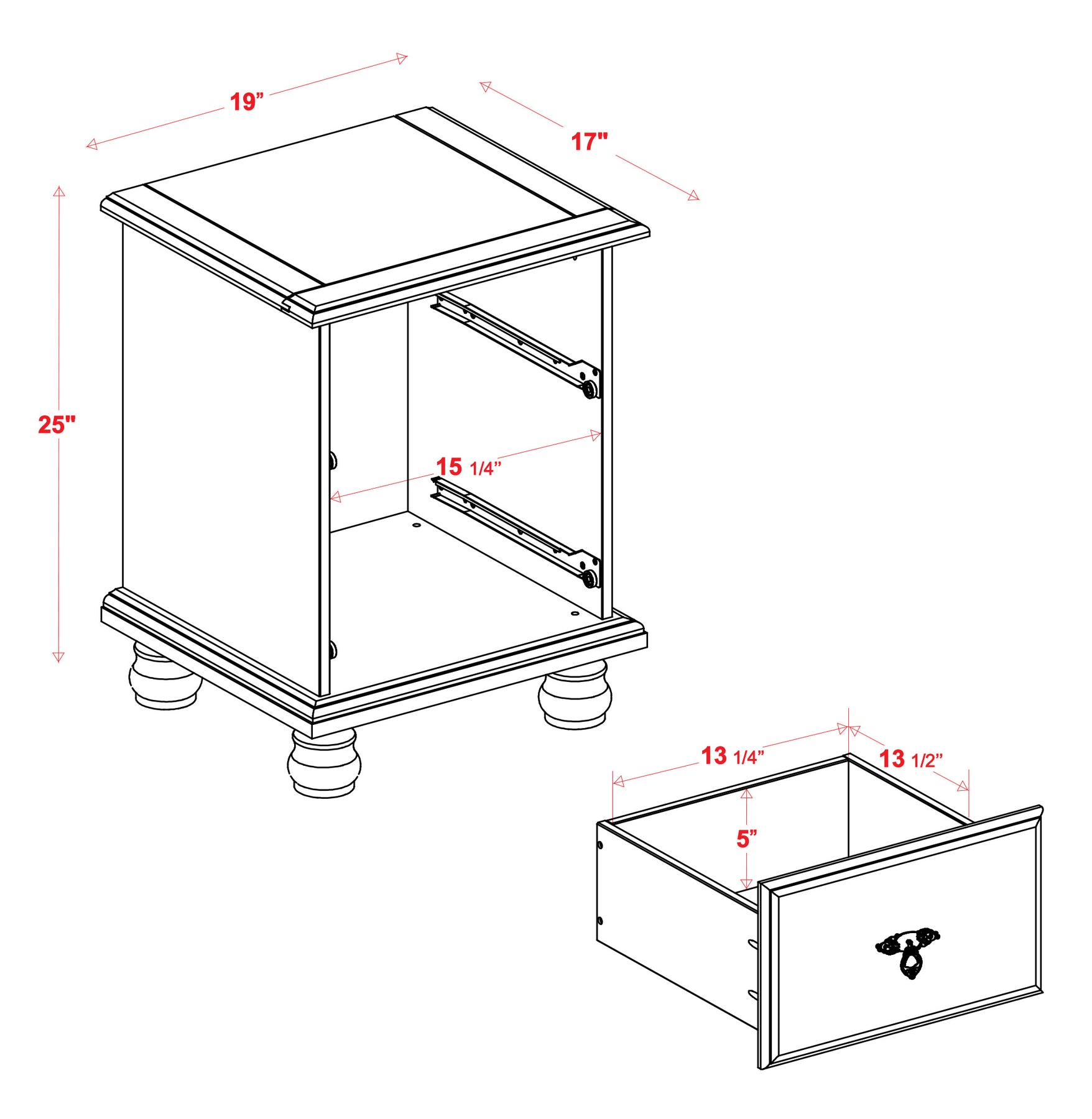 19”

17"

25"

15 1/4”

13 1/4”

13 1/2”

5”