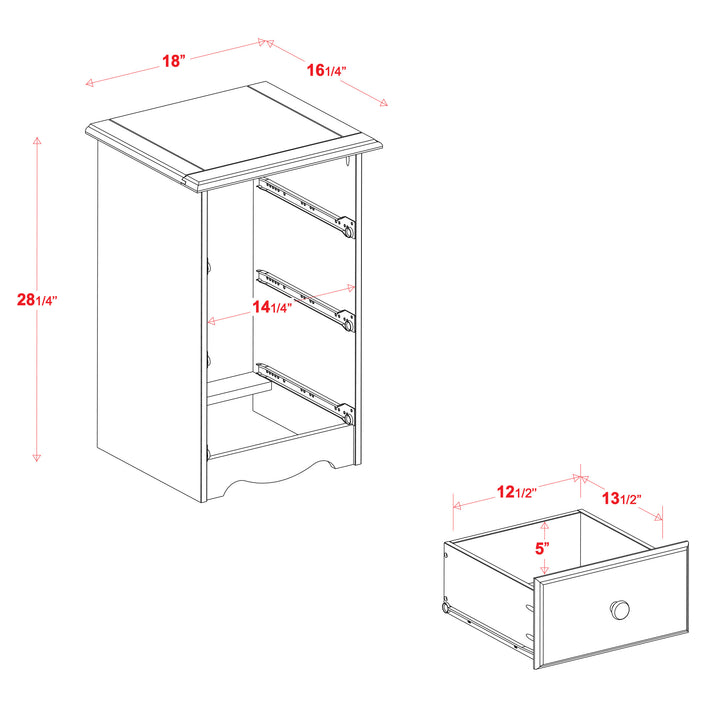 18”
16 1/4”
28 1/4”
14 1/4”
12 1/2”
13 1/2”
5”