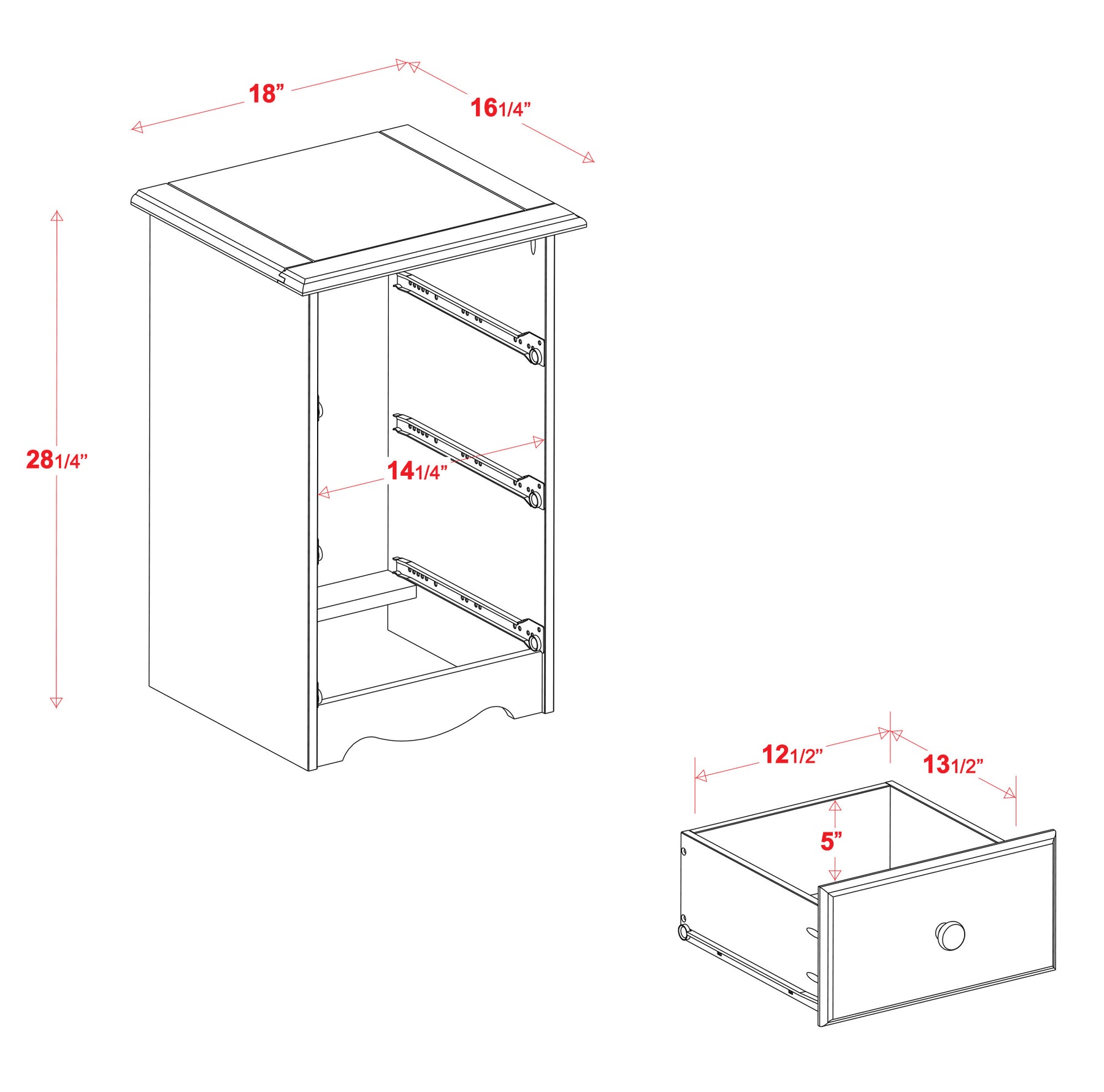 18”

16 1/4”

28 1/4”

14 1/4”

12 1/2”

13 1/2”

5”