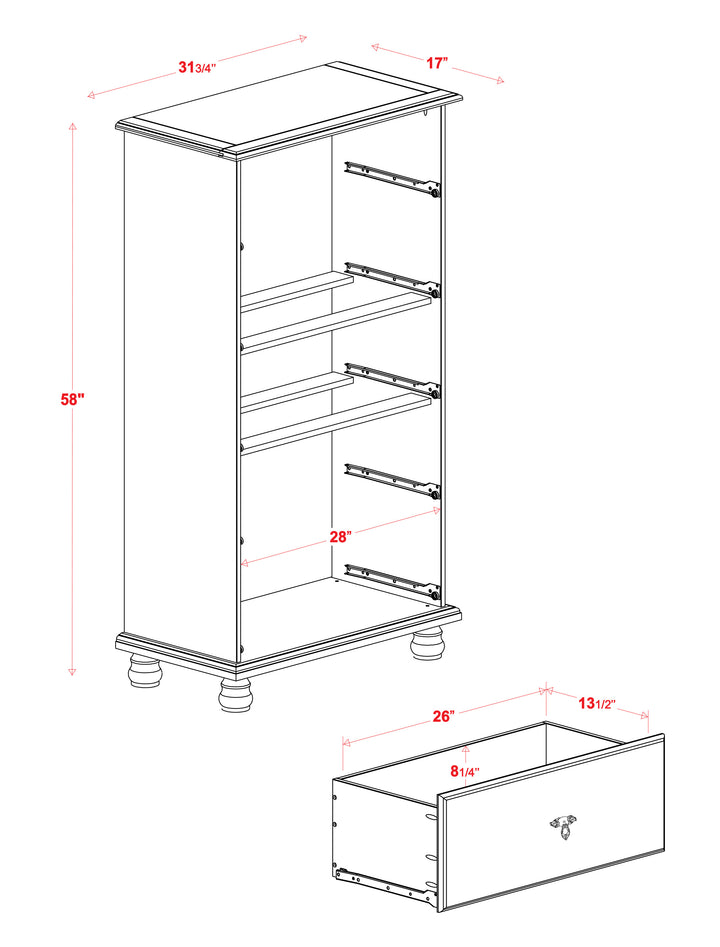 31 3/4"

17"

58"

28"

26"

13 1/2"

8 1/4"