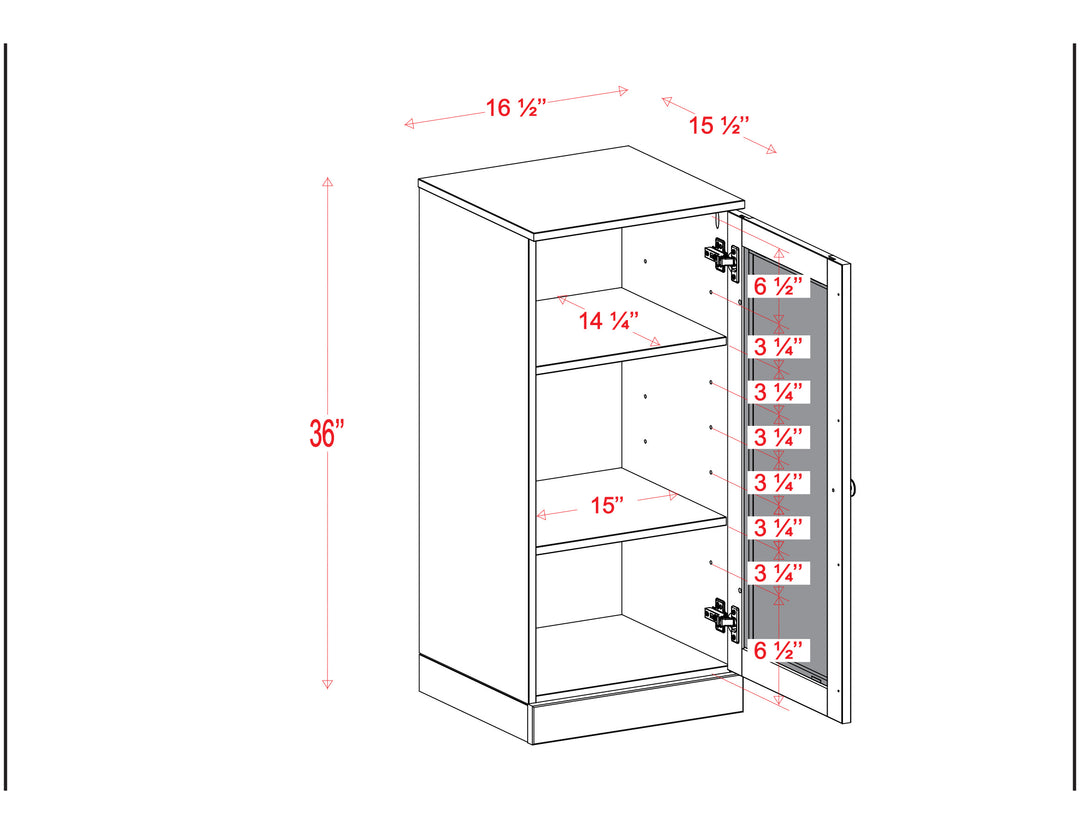 16 ½"
15 ½"
36"
14 ¼"
15"
6 ½"
3 ¼"
3 ¼"
3 ¼"
3 ¼"
3 ¼"
3 ¼"
6 ½"