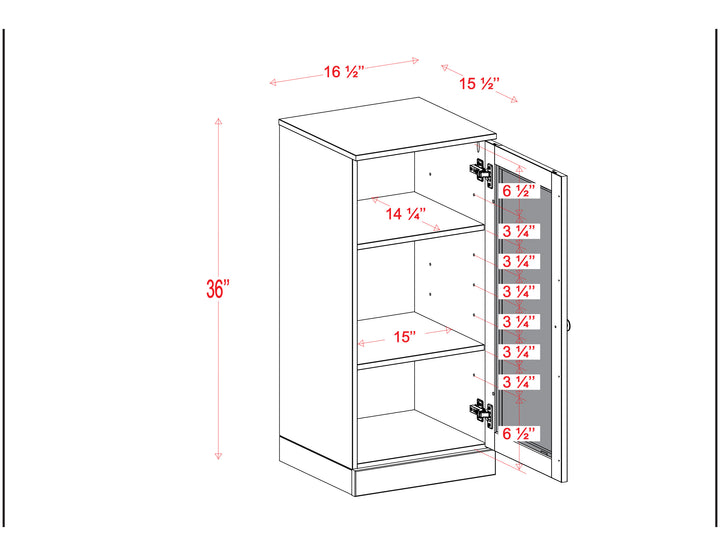 16 ½"
15 ½"
36"
14 ¼"
15"
6 ½"
3 ¼"
3 ¼"
3 ¼"
3 ¼"
3 ¼"
3 ¼"
6 ½"