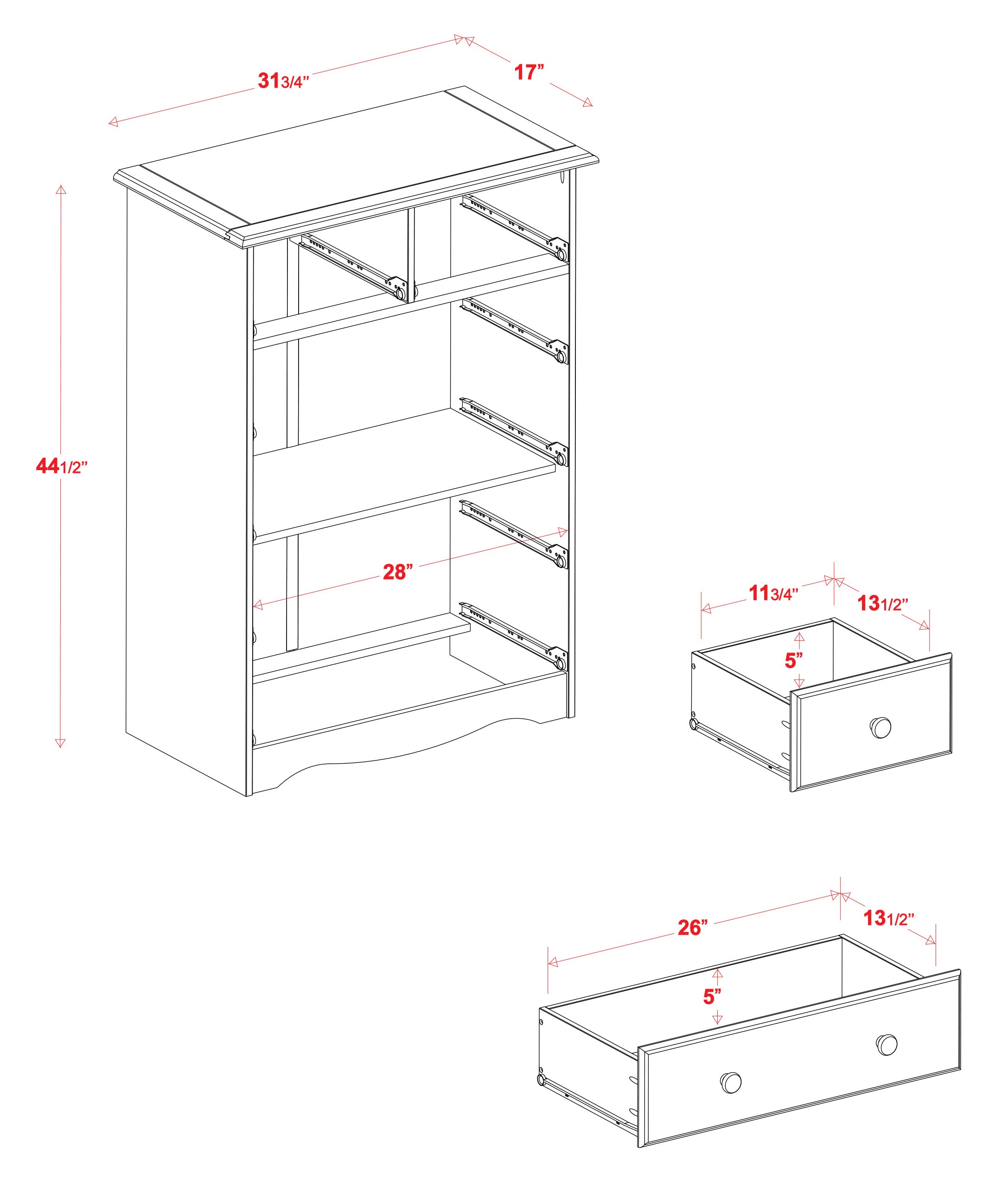 31 3/4”

17”

44 1/2”

28”

11 3/4”

13 1/2”

5”

26”

13 1/2”

5”