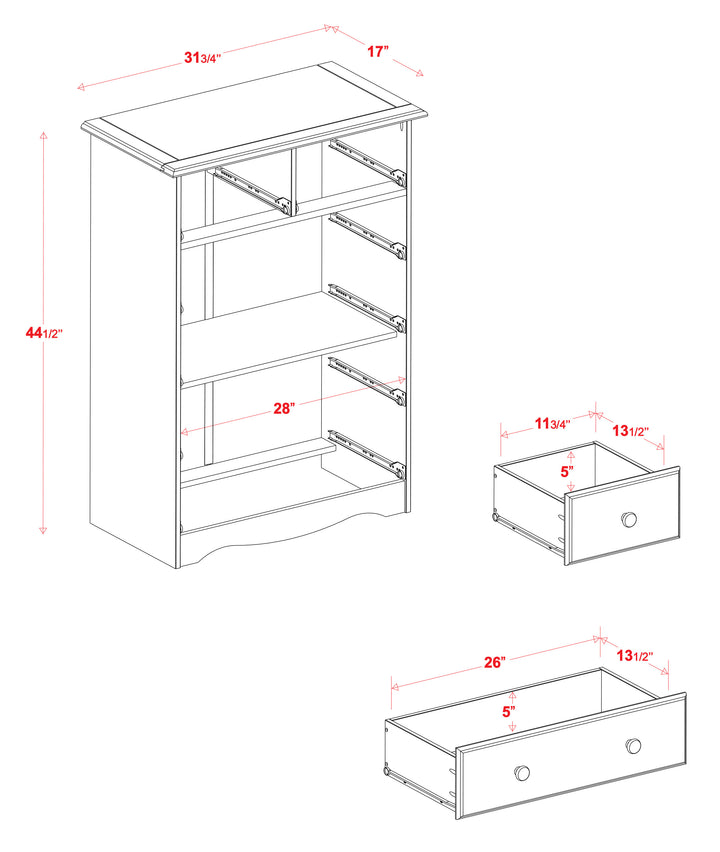 31 3/4"

17"

44 1/2"

28"

11 3/4"

13 1/2"

5"

26"

13 1/2"

5"