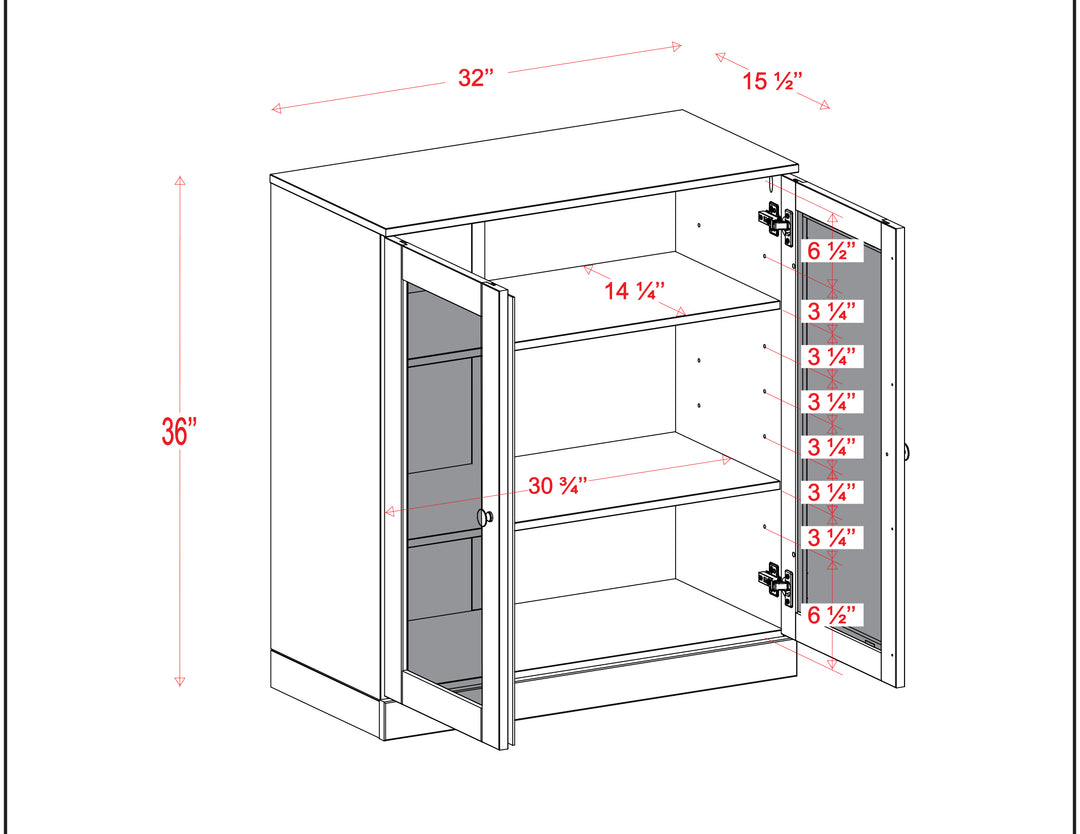 32"

15 ½"

36"

14 ¼"

30 ¾"

6 ½"
3 ¼"
3 ¼"
3 ¼"
3 ¼"
3 ¼"
3 ¼"
6 ½"