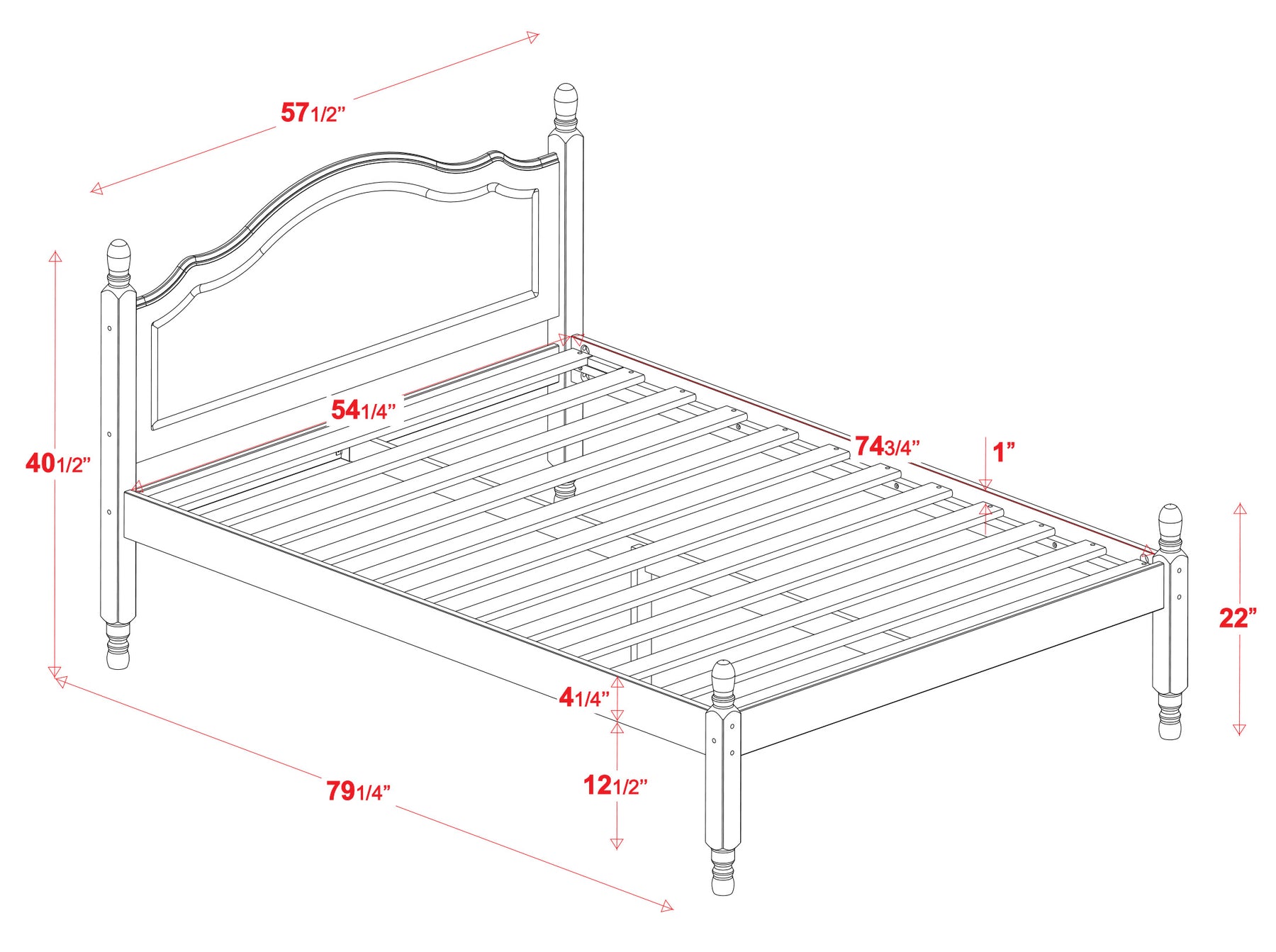 57 1/2"

40 1/2"

54 1/4"

74 3/4"

1"

22"

4 1/4"

12 1/2"

79 1/4"