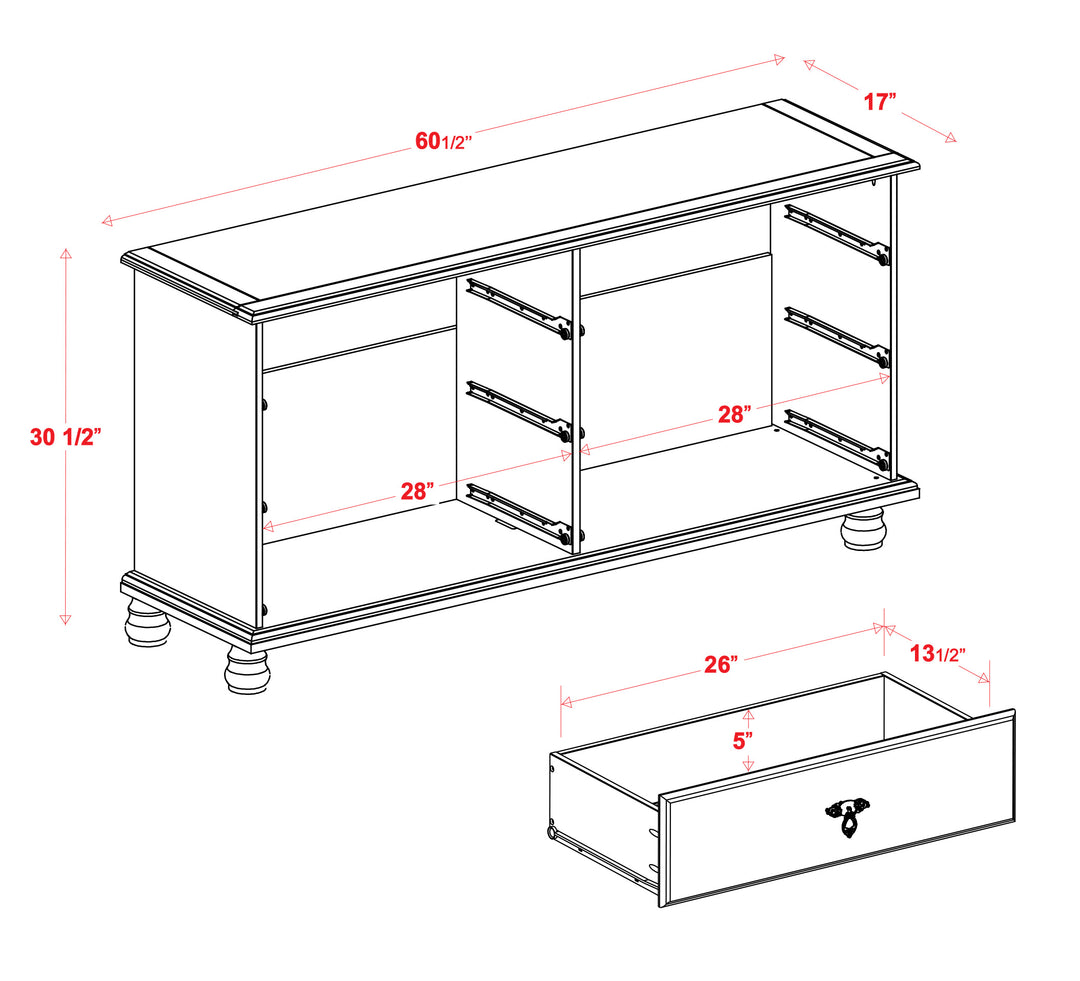 60 1/2”
17”
30 1/2”
28”
28”
26”
13 1/2”
5”