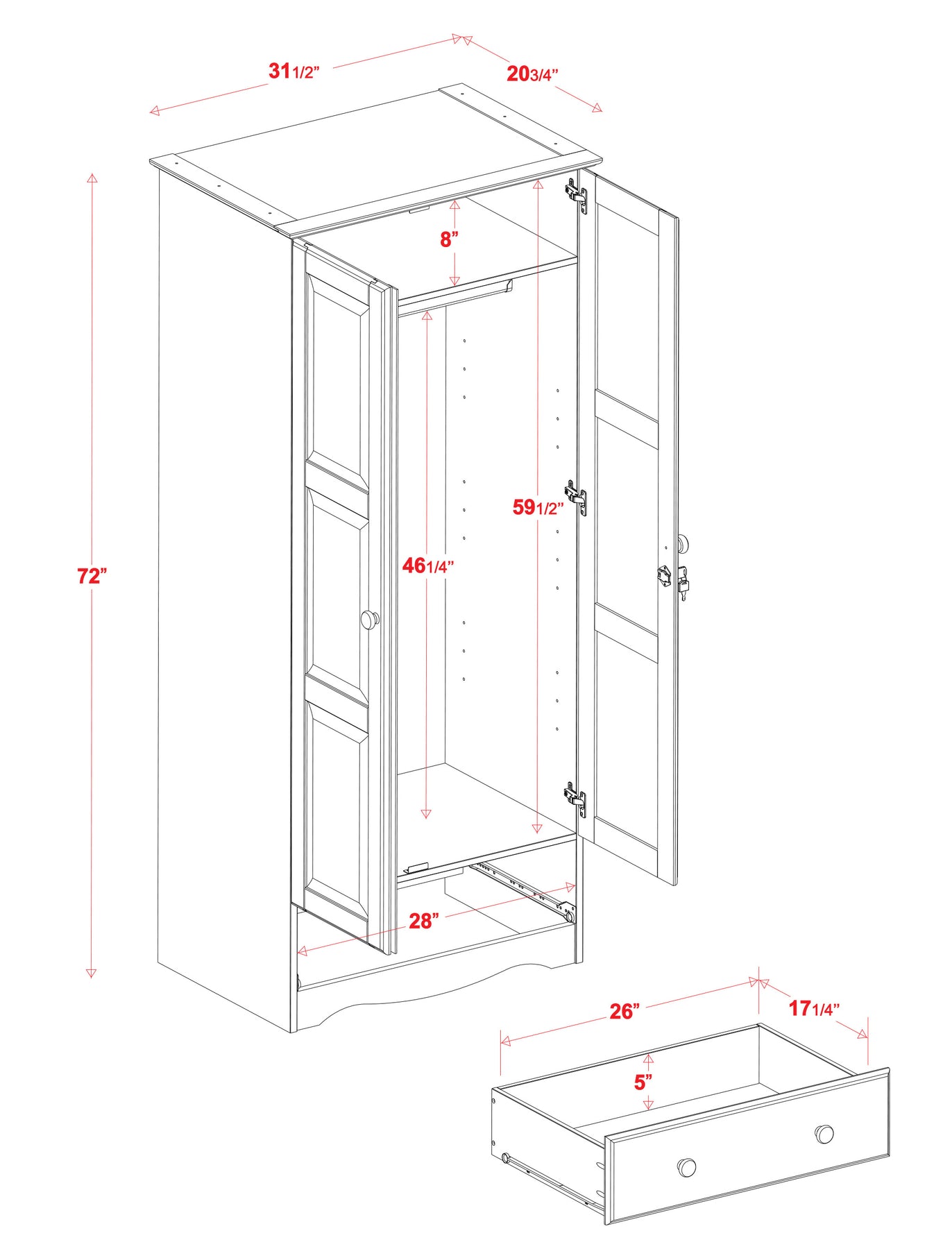 31 1/2”
20 3/4”
8”
72”
59 1/2”
46 1/4”
28”
26”
17 1/4”
5”