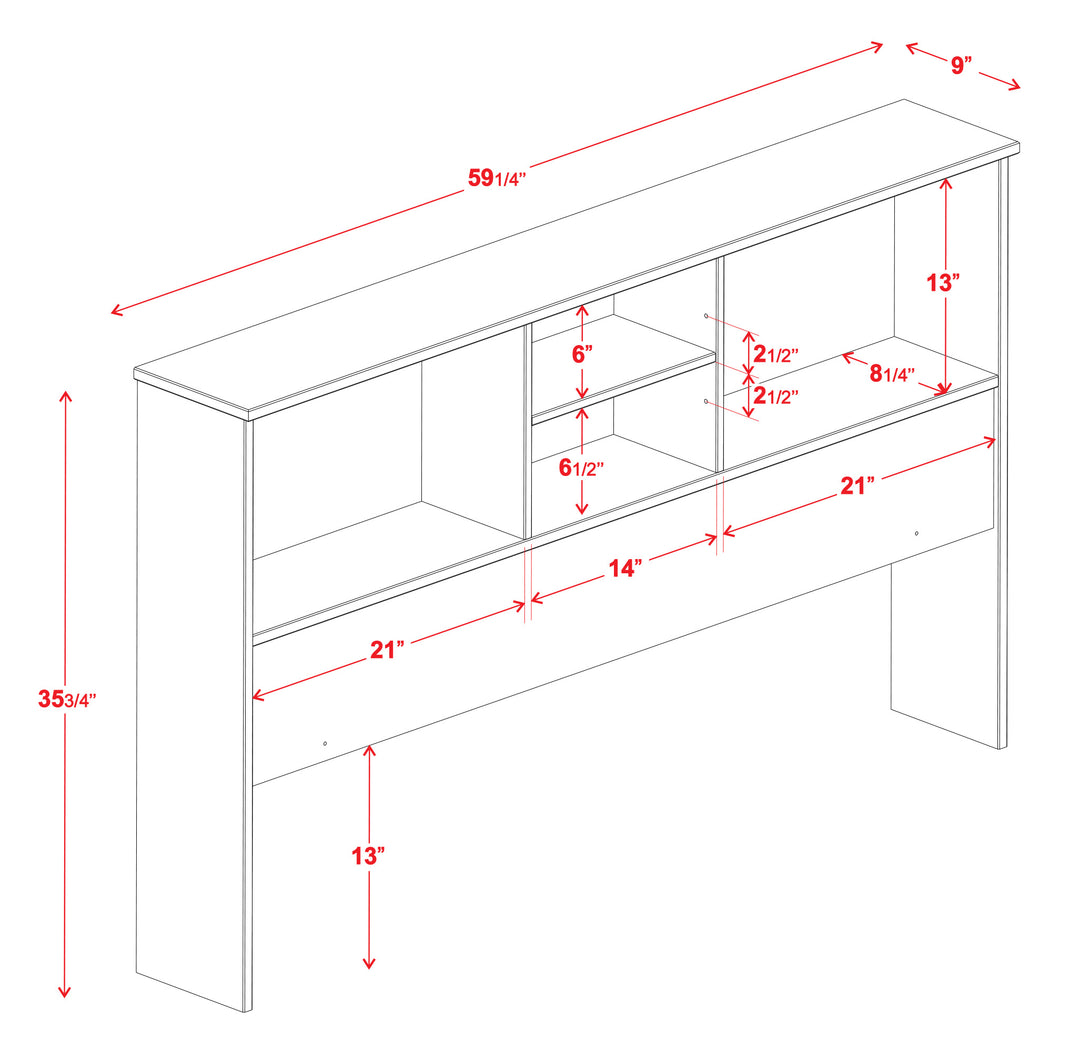 59 1/4”
9”
13”
6”
2 1/2”
2 1/2”
8 1/4”
6 1/2”
21”
14”
21”
35 3/4”
13”