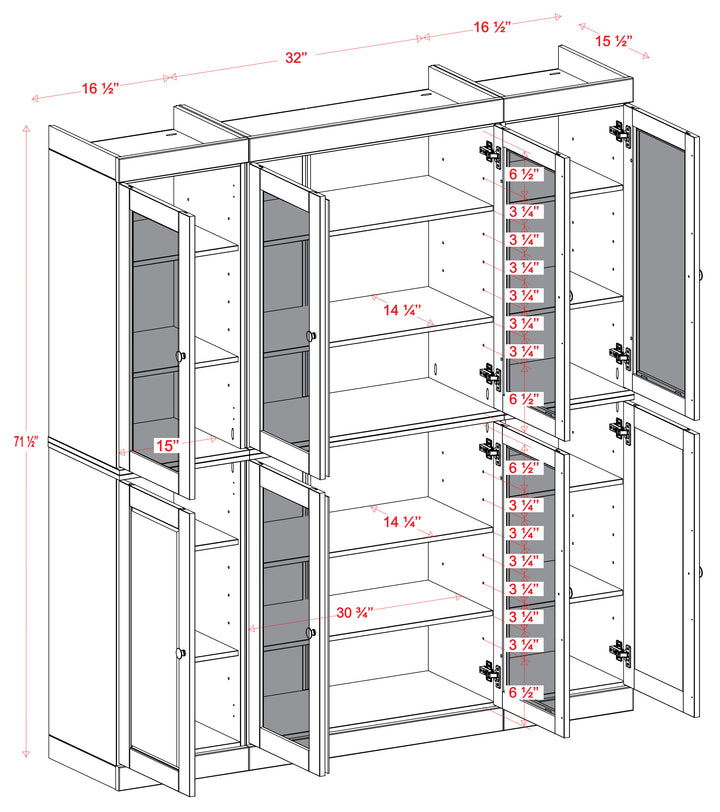 16 ½"

32"

16 ½"

15 ½"

71 ½"

6 ½"

3 ¼"

3 ¼"

3 ¼"

3 ¼"

3 ¼"

3 ¼"

6 ½"

14 ¼"

15"

6 ½"

3 ¼"

3 ¼"

3 ¼"

3 ¼"

3 ¼"

3 ¼"

6 ½"

14 ¼"

30 ¾"