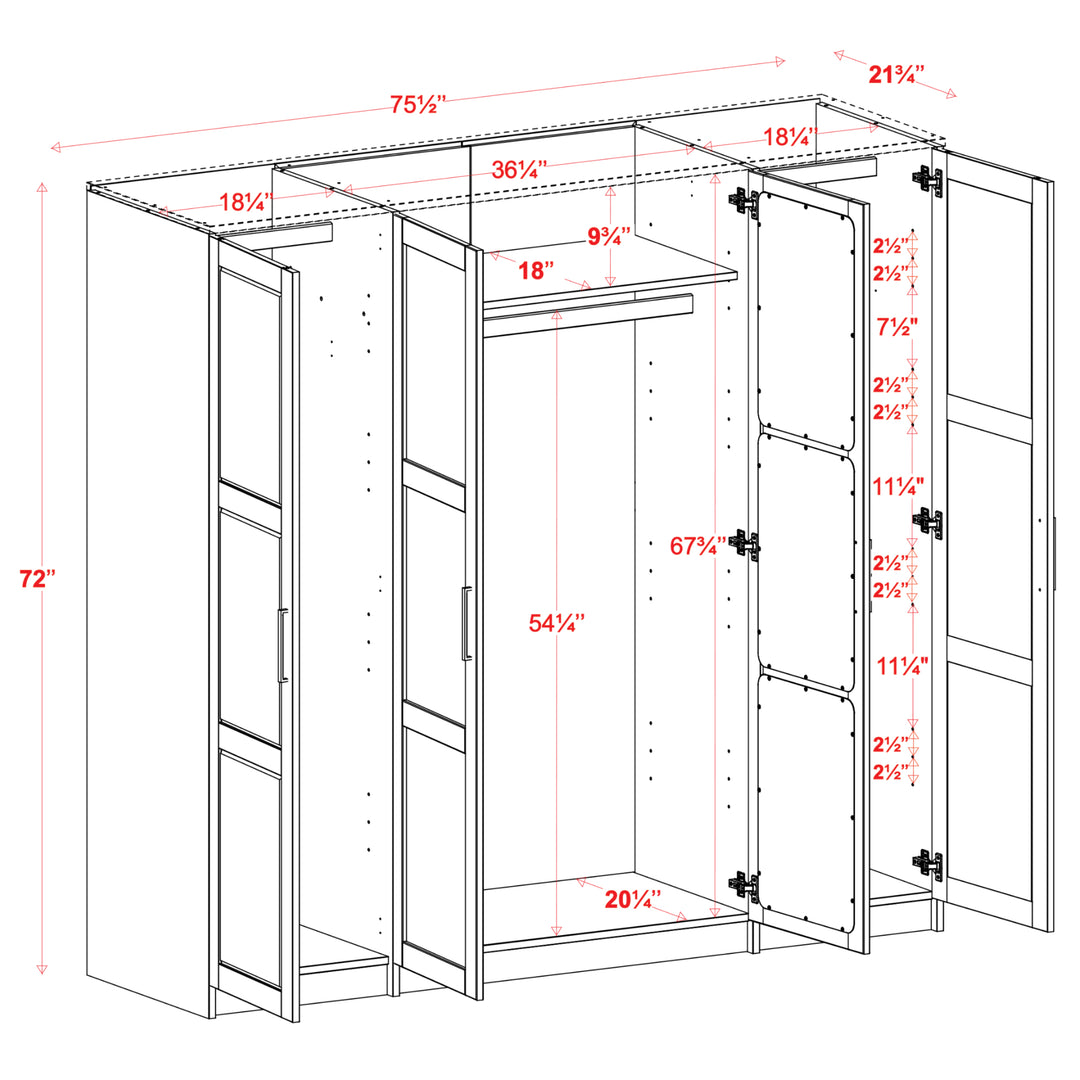 75½"

21¾"

18¼"

36¼"

18¼"

9¾"

18"

72"

54¼"

67¾"

20¼"

2½"
2½"
7½"
2½"
2½"
11¼"
2½"
2½"
11¼"
2½"
2½"