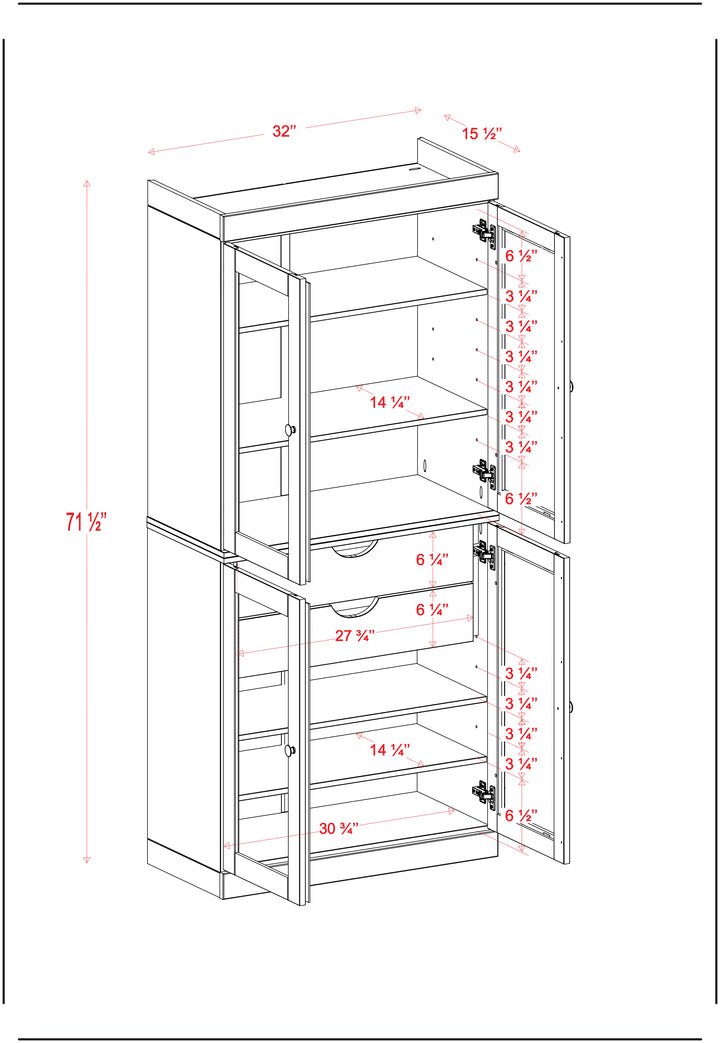 32"
15 ½"
71 ½"
6 ½"
3 ¼"
3 ¼"
3 ¼"
3 ¼"
3 ¼"
3 ¼"
14 ¼"
6 ½"
6 ¼"
6 ¼"
27 ¾"
3 ¼"
3 ¼"
3 ¼"
3 ¼"
14 ¼"
6 ½"
30 ¾"