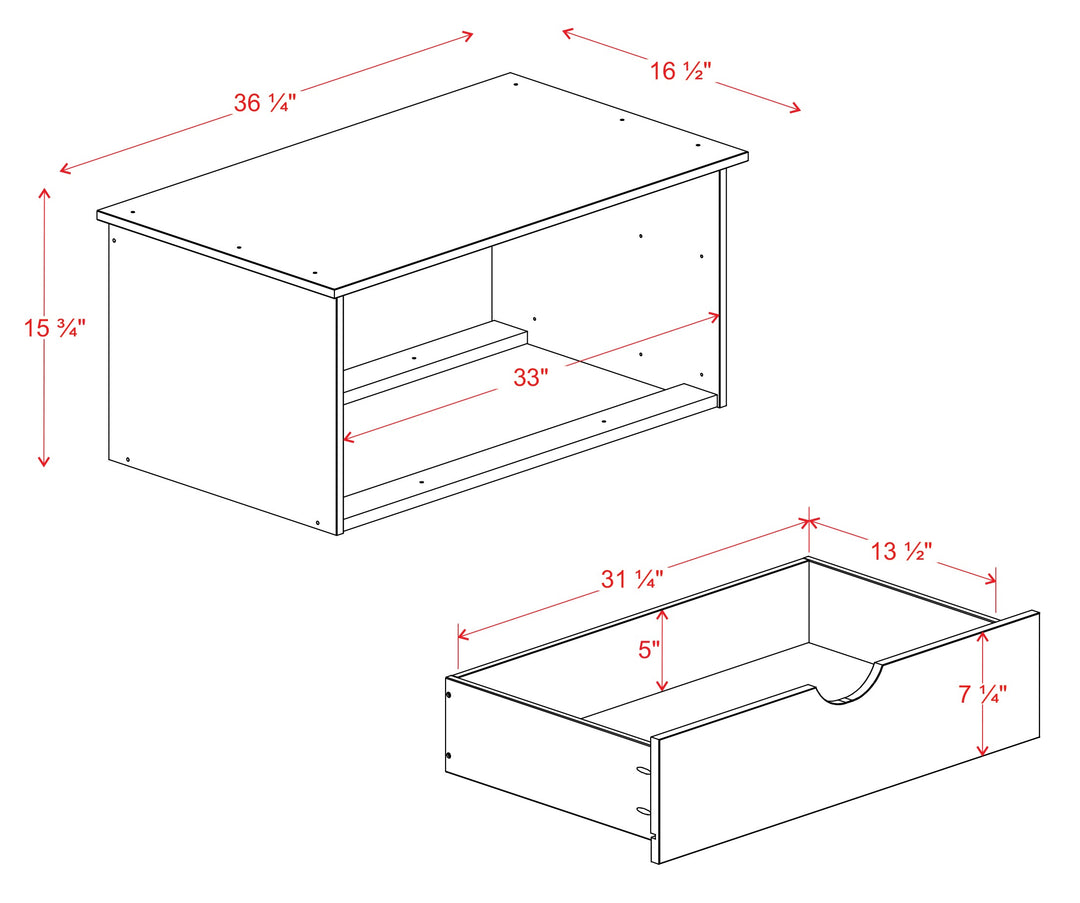 36 ¼"

16 ½"

15 ¾"

33"

31 ¼"

13 ½"

5"

7 ¼"