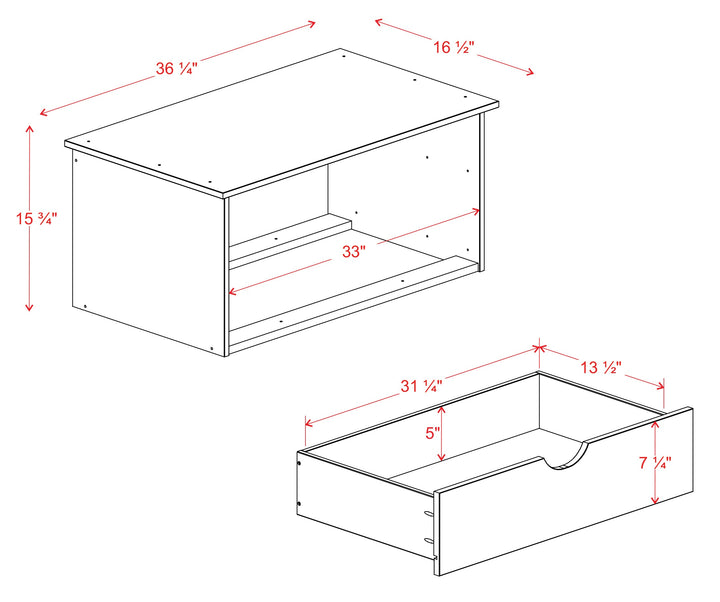 36 ¼"

16 ½"

15 ¾"

33"

31 ¼"

13 ½"

5"

7 ¼"