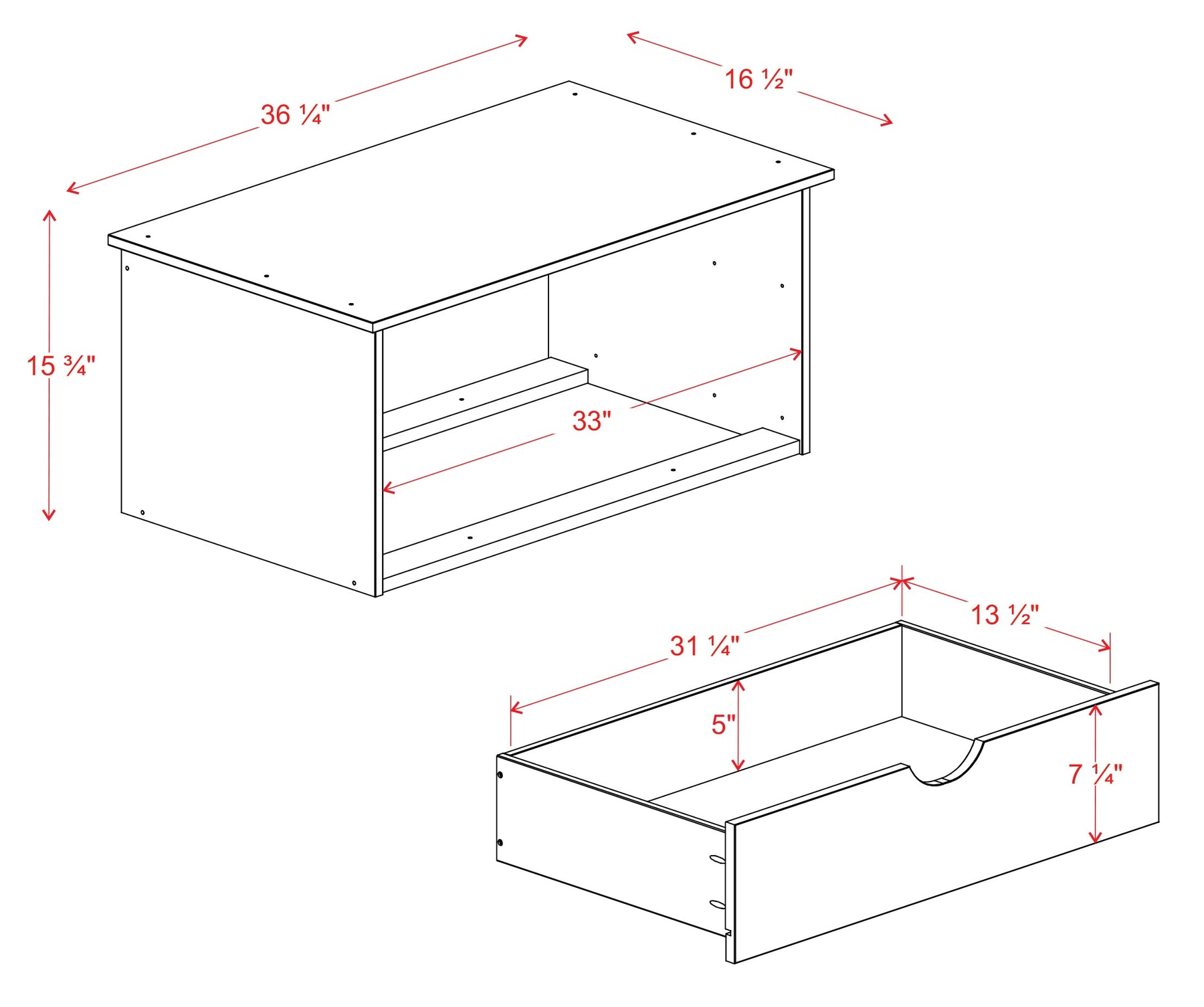 36 ¼"

16 ½"

15 ¾"

33"

31 ¼"

13 ½"

5"

7 ¼"