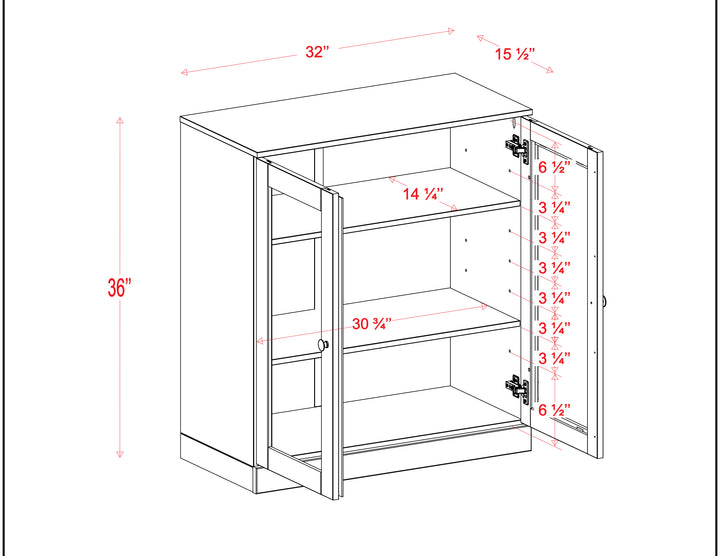 32"

15 ½"

36"

14 ¼"

30 ¾"

6 ½"

3 ¼"

3 ¼"

3 ¼"

3 ¼"

3 ¼"

3 ¼"

6 ½"