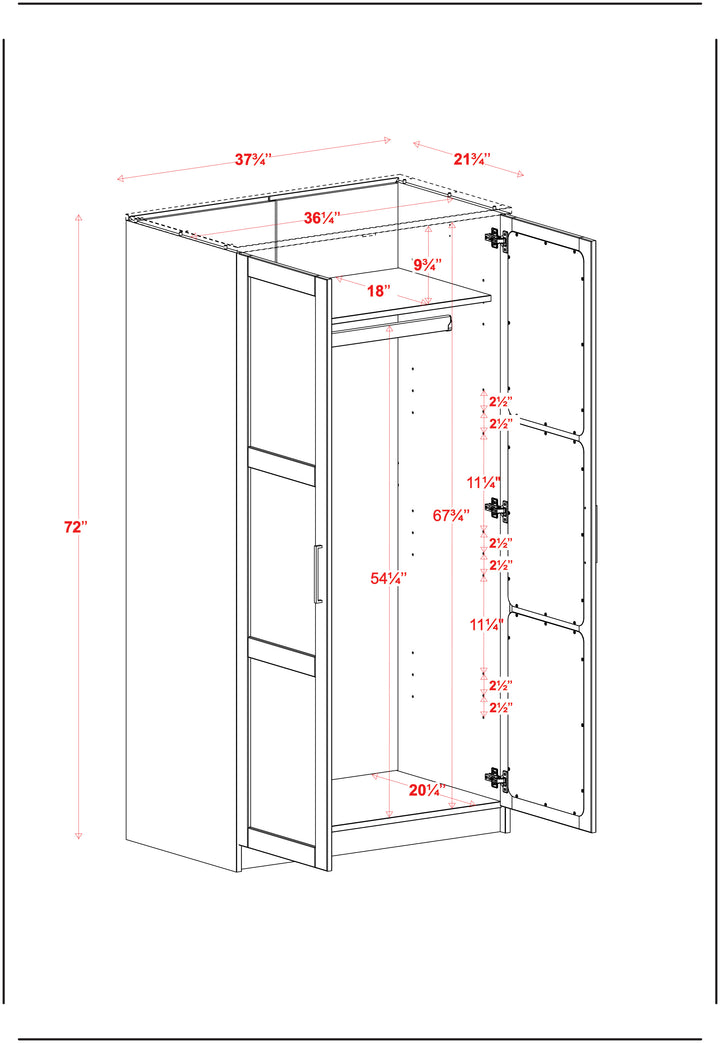 37¾"
21¾"
36¼"
9¾"
18"
72"
2½"
2½"
11¼"
67¾"
2½"
2½"
54¼"
11¼"
2½"
2½"
20¼"