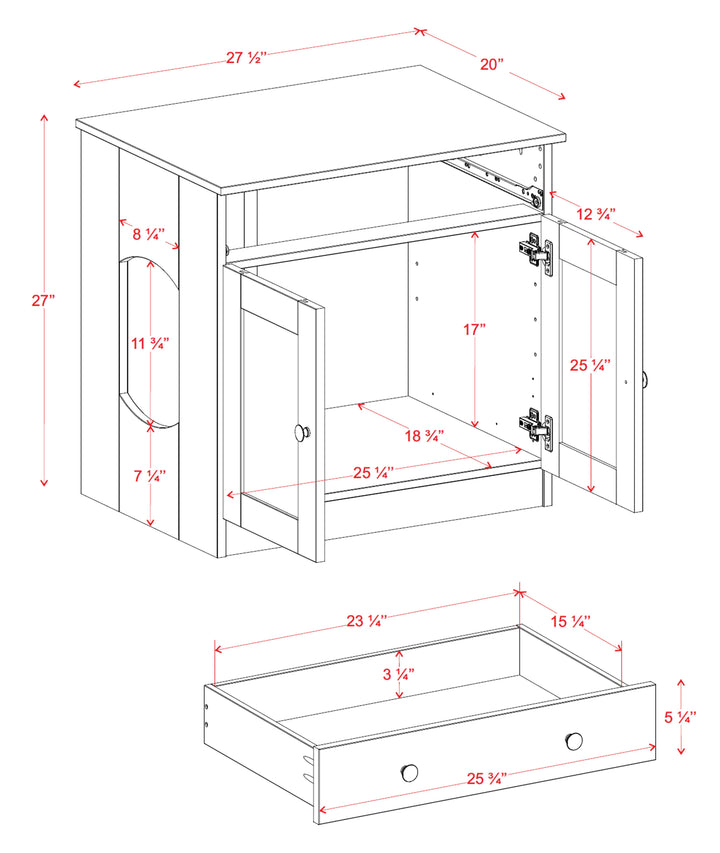 27 ½"
20"
27"
8 ¼"
12 ¾"
11 ¾"
17"
25 ¼"
18 ¾"
7 ¼"
25 ¼"
23 ¼"
15 ¼"
3 ¼"
5 ¼"
25 ¾"