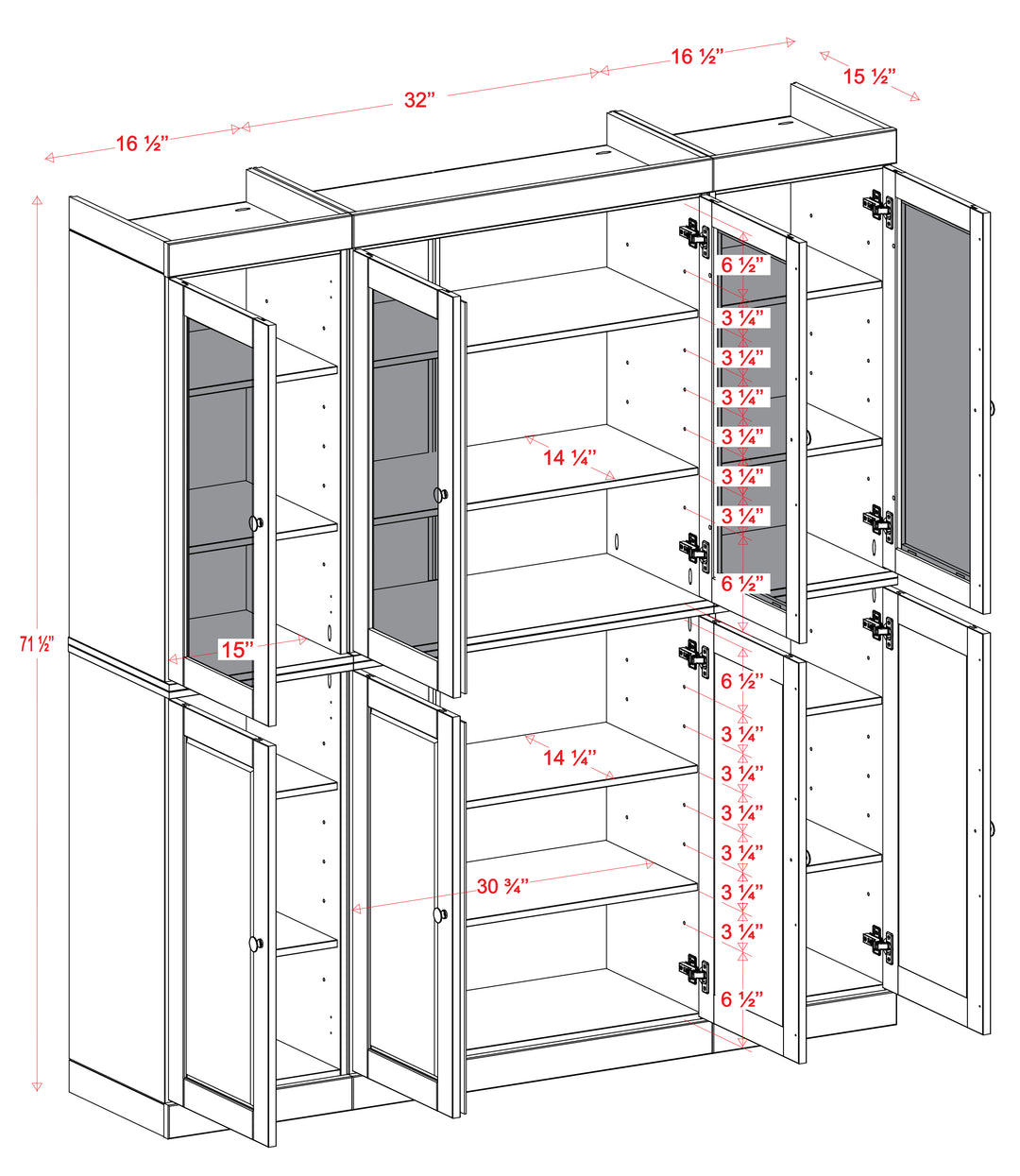 16 ½"
32"
16 ½"
15 ½"
71 ½"
6 ½"
3 ¼"
3 ¼"
3 ¼"
3 ¼"
3 ¼"
3 ¼"
6 ½"
14 ¼"
15"
6 ½"
3 ¼"
3 ¼"
3 ¼"
3 ¼"
3 ¼"
3 ¼"
6 ½"
14 ¼"
30 ¾"